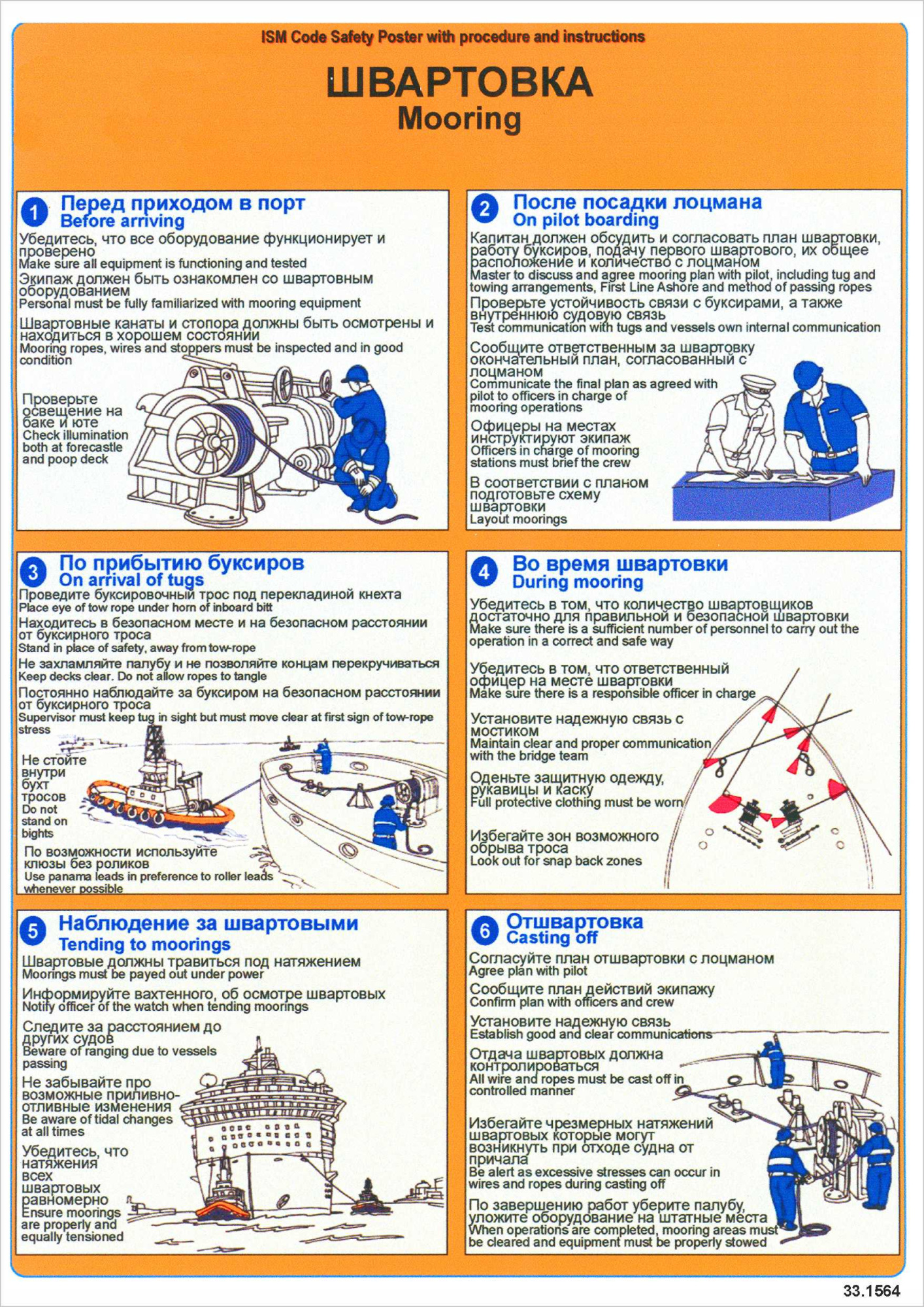 ISM Code Safety Poster with procedure and instructions

ШВАРТОВКА
Mooring

1 Перед приходом в порт
Before arriving

Убедитесь, что все оборудование функционирует и проверено
Make sure all equipment is functioning and tested

Экипаж должен быть ознакомлен со швартовным оборудованием
Personal must be fully familiarized with mooring equipment

Швартовные канаты и стопора должны быть осмотрены и находиться в хорошем состоянии
Mooring ropes, wires and stoppers must be inspected and in good condition

Проверьте освещение на баке и юте
Check illumination both at forecastle and poop deck

2 После посадки лоцмана
On pilot boarding

Капитан должен обсудить и согласовать план швартовки, работу буксиров, подачу первого швартового, их общее расположение и количество с лоцманом
Master to discuss and agree mooring plan with pilot, including tug and towing arrangements, First Line Ashore and method of passing ropes

Проверьте устойчивость связи с буксирами, а также внутреннюю судовую связь
Test communication with tugs and vessels own internal communication

Сообщите ответственным за швартовку окончательный план, согласованный с лоцманом
Communicate the final plan as agreed with pilot to officers in charge of mooring operations

Офицеры на местах инструктируют экипаж
Officers in charge of mooring stations must brief the crew

В соответствии с планом подготовьте схему швартовки
Layout moorings

3 По прибытию буксиров
On arrival of tugs

Проведите буксировочный трос под перекладиной кнехта
Place eye of tow rope under horn of inboard bitt

Находитесь в безопасном месте и на безопасном расстоянии от буксирного троса
Stand in place of safety, away from tow-rope

Не захламляйте палубу и не позволяйте концам перекручиваться
Keep decks clear. Do not allow ropes to tangle

Постоянно наблюдайте за буксиром на безопасном расстоянии от буксирного троса
Supervisor must keep tug in sight but must move clear at first sign of tow-rope stress

Не стойте внутри бухт тросов
Do not stand on bights

По возможности используйте клюзы без роликов
Use panama leads in preference to roller leads whenever possible

4 Во время швартовки
During mooring

Убедитесь в том, что количество швартовщиков достаточно для правильной и безопасной швартовки
Make sure there is a sufficient number of personnel to carry out the operation in a correct and safe way

Убедитесь в том, что ответственный офицер на месте швартовки
Make sure there is a responsible officer in charge

Установите надежную связь с мостиком
Maintain clear and proper communication with the bridge team

Оденьте защитную одежду, рукавицы и каску
Full protective clothing must be worn

Избегайте зон возможного обрыва троса
Look out for snap back zones

5 Наблюдение за швартовыми
Tending to moorings

Швартовые должны травиться под натяжением
Moorings must be payed out under power

Информируйте вахтенного, об осмотре швартовых
Notify officer of the watch when tending moorings

Следите за расстоянием до других судов
Beware of ranging due to vessels passing

Не забывайте про возможные приливно-отливные изменения
Be aware of tidal changes at all times

Убедитесь, что натяжения всех швартовых равномерно
Ensure moorings are properly and equally tensioned

6 Отшвартовка
Casting off

Согласуйте план отшвартовки с лоцманом
Agree plan with pilot

Сообщите план действий экипажу
Confirm plan with officers and crew

Установите надежную связь
Establish good and clear communications

Отдача швартовых должна контролироваться
All wire and ropes must be cast off in controlled manner

Избегайте чрезмерных натяжений швартовых которые могут возникнуть при отходе судна от причала
Be alert as excessive stresses can occur in wires and ropes during casting off

По завершению работ уберите палубу, уложите оборудование на штатные места
When operations are completed, mooring areas must be cleared and equipment must be properly stowed

33.1564